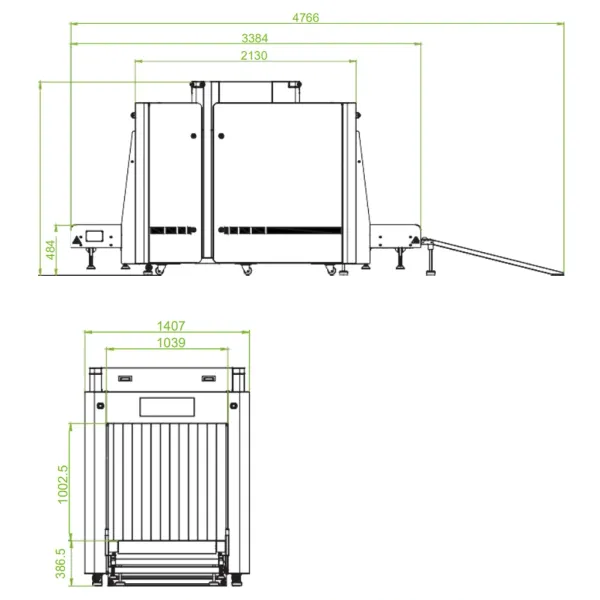 4766
3384
2130
484

1407
1039
1002.5
386.5