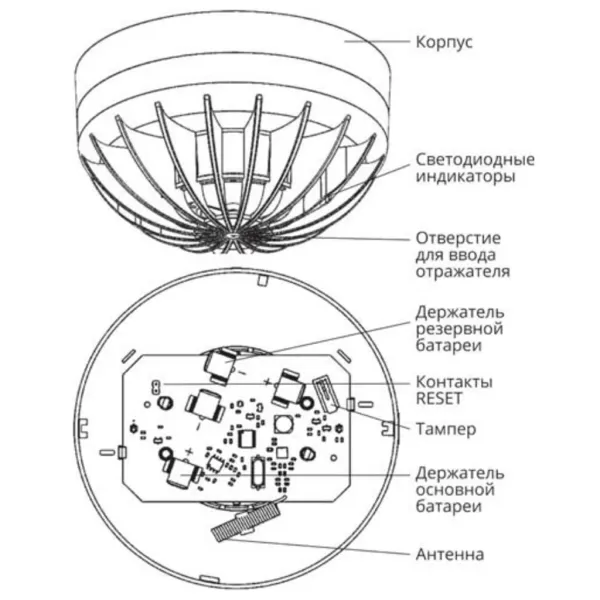 Корпус

Светодиодные индикаторы

Отверстие для ввода отражателя

Держатель резервной батареи

Контакты RESET

Тампер

Держатель основной батареи

Антенна