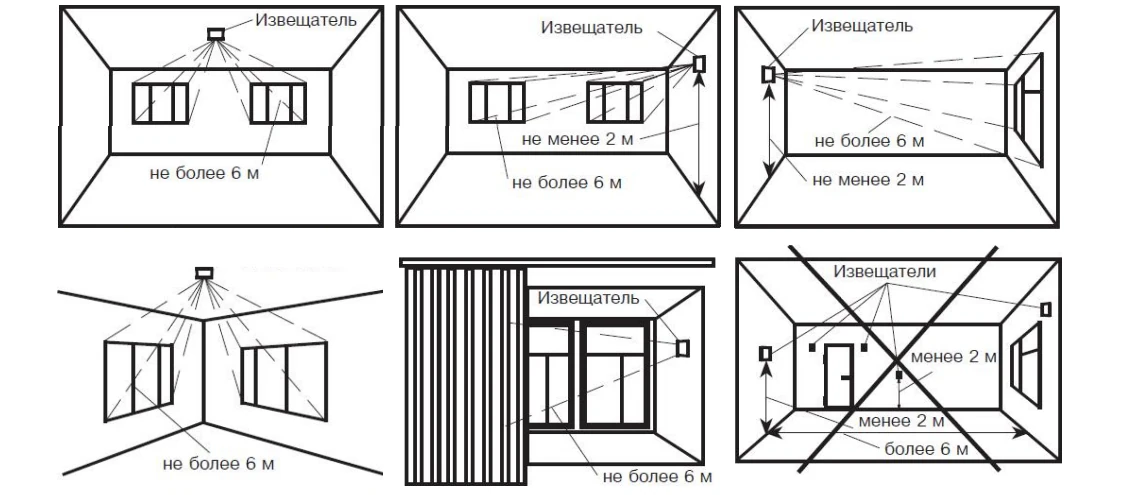 Извещатель

не более 6 м

Извещатель

не менее 2 м

не более 6 м

Извещатель

не более 6 м

не менее 2 м

не более 6 м

Извещатель

не более 6 м

Извещатели

менее 2 м

менее 2 м

более 6 м