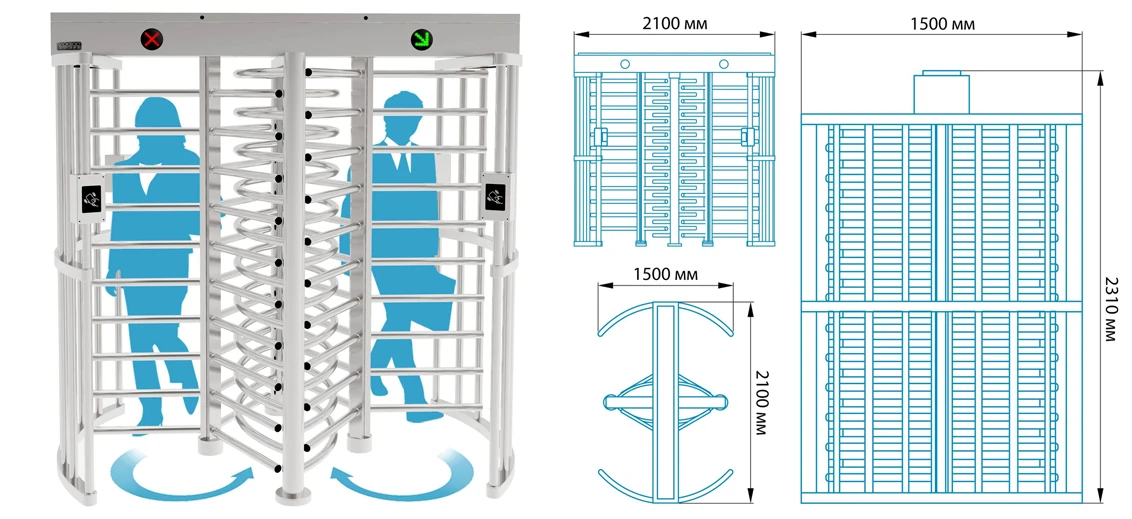 2100 мм

1500 мм

1500 мм

2100 мм

2310 мм