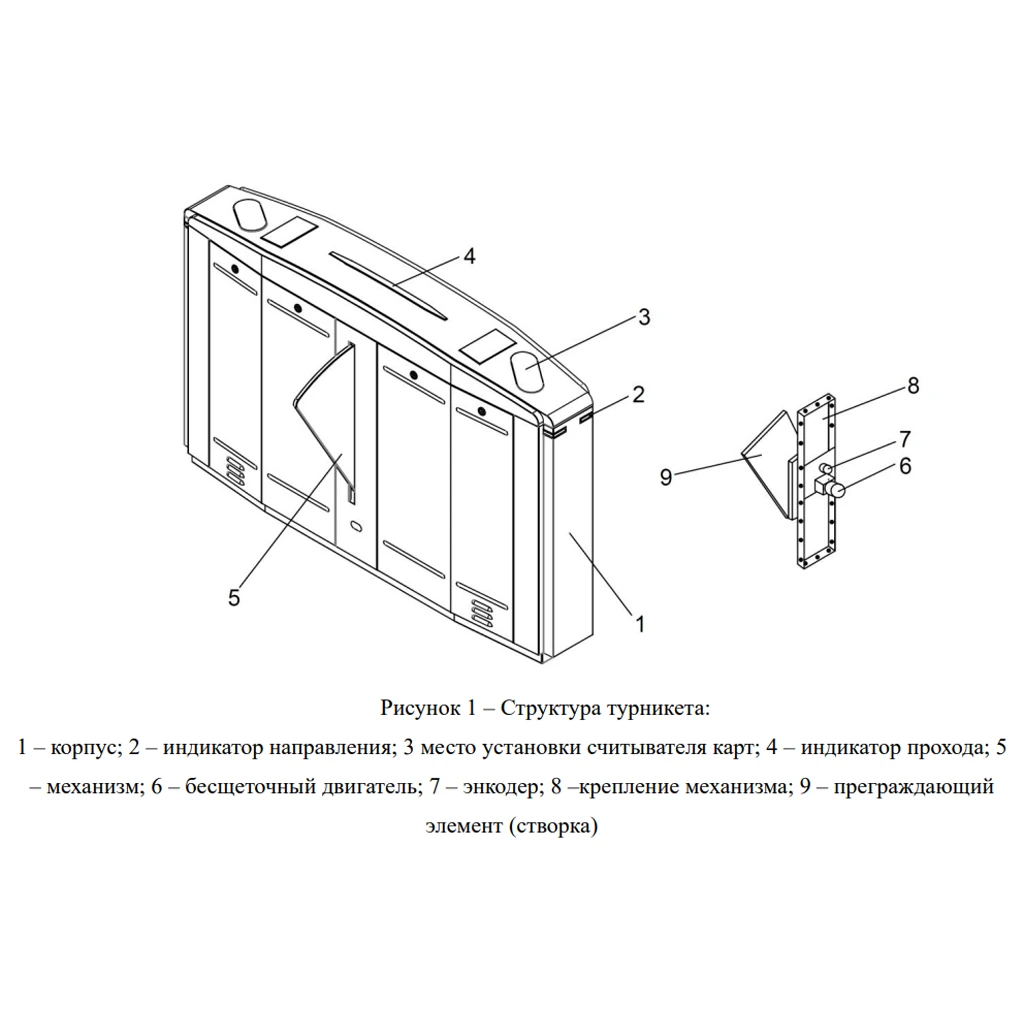 4
3
2
8
7
6
9
5
1

Рисунок 1 – Структура турникета:

1 – корпус; 2 – индикатор направления; 3 место установки считывателя карт; 4 – индикатор прохода; 5 – механизм; 6 – бесщеточный двигатель; 7 – энкодер; 8 –крепление механизма; 9 – преграждающий элемент (створка)