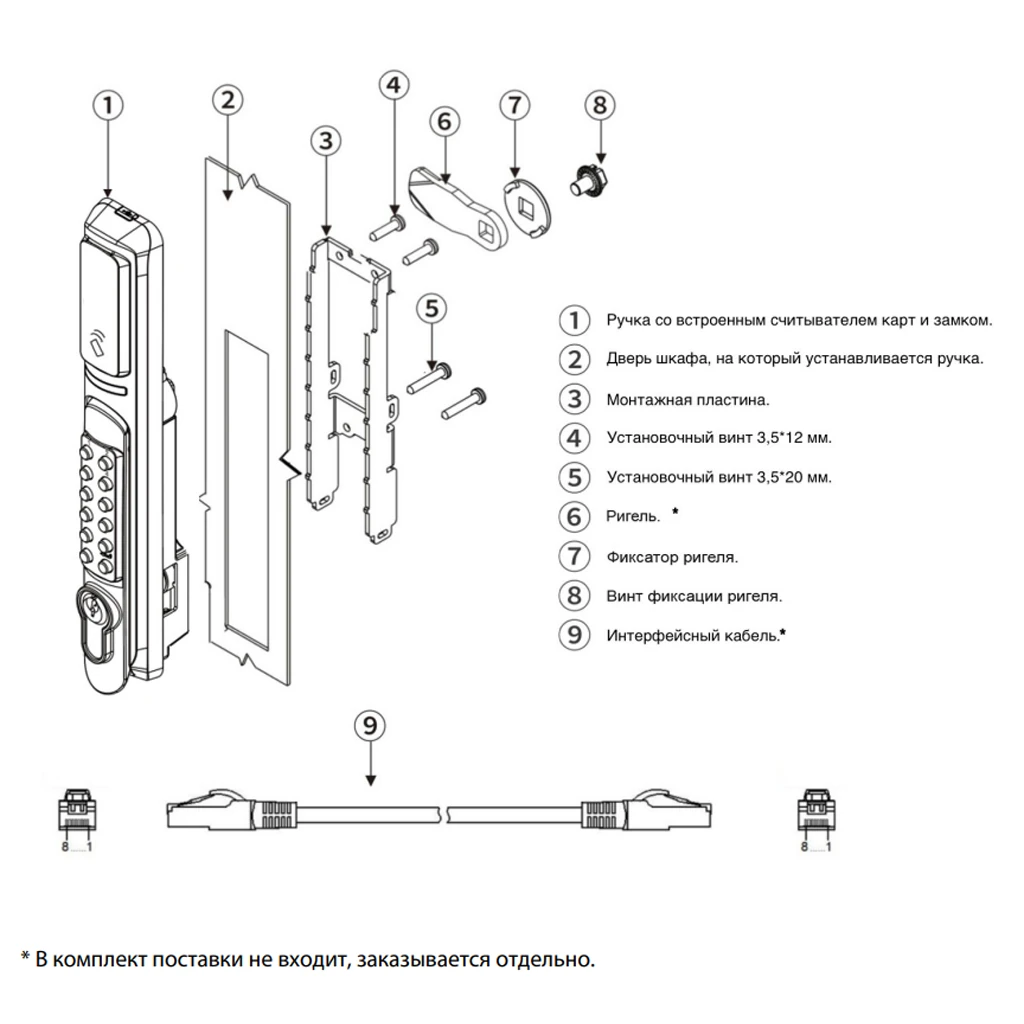 1
2
3
4
6
7
8
5

1 Ручка со встроенным считывателем карт и замком.
2 Дверь шкафа, на который устанавливается ручка.
3 Монтажная пластина.
4 Установочный винт 3,5*12 мм.
5 Установочный винт 3,5*20 мм.
6 Ригель. *
7 Фиксатор ригеля.
8 Винт фиксации ригеля.
9 Интерфейсный кабель.*

9

8 1
8 1

* В комплект поставки не входит, заказывается отдельно.