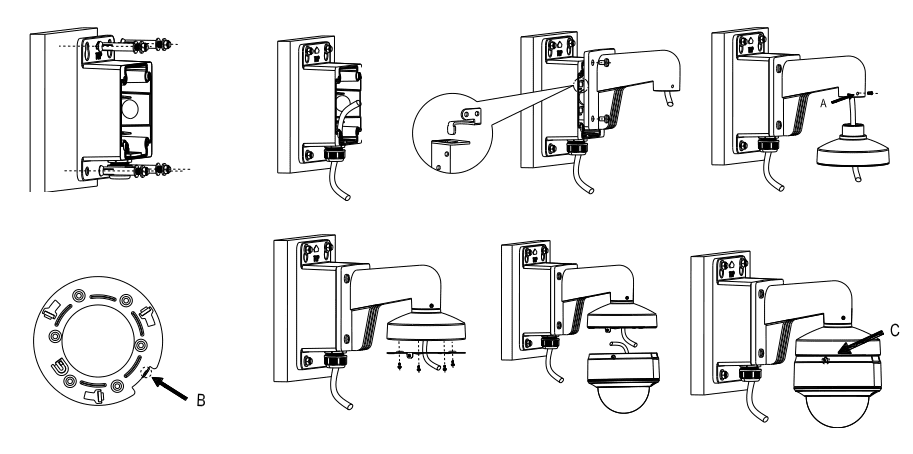 A

B

C