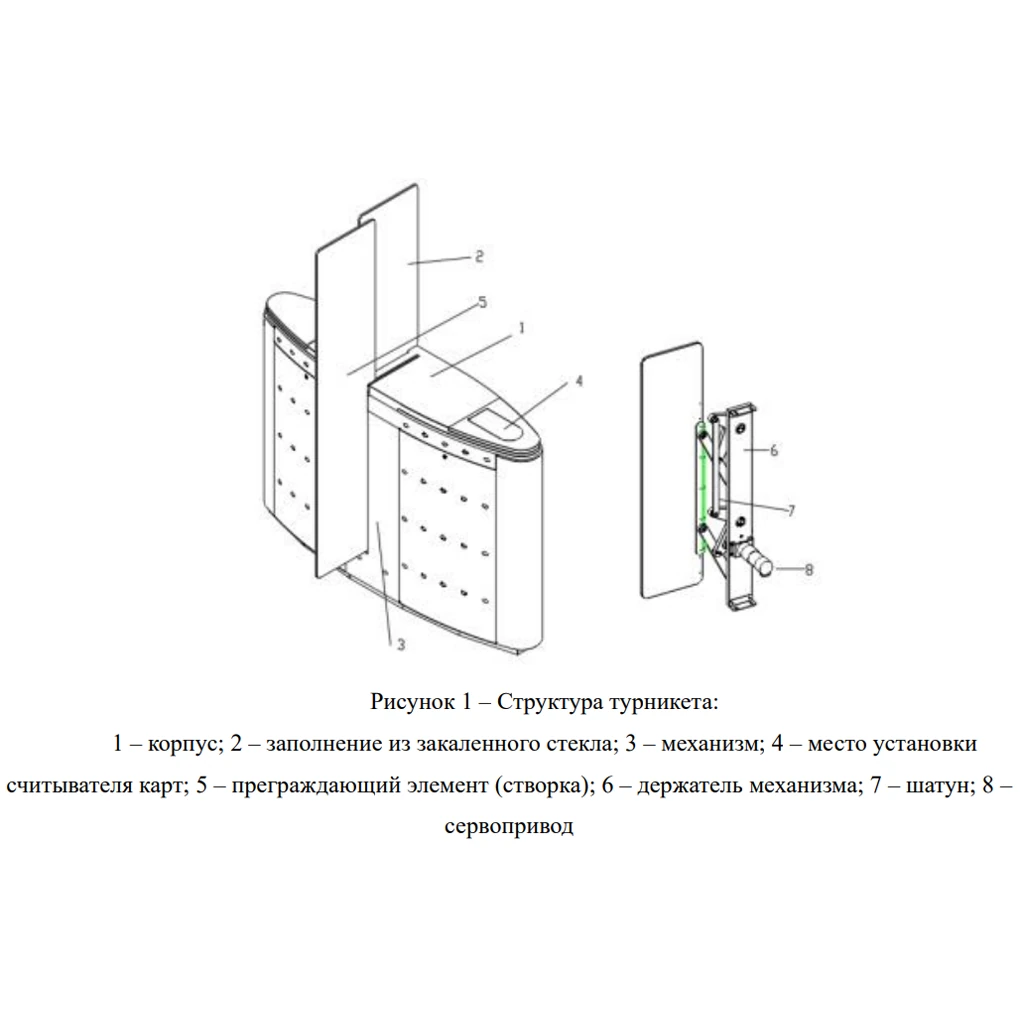 2
5
1
4
6
7
8
3

Рисунок 1 – Структура турникета:

1 – корпус; 2 – заполнение из закаленного стекла; 3 – механизм; 4 – место установки считывателя карт; 5 – преграждающий элемент (створка); 6 – держатель механизма; 7 – шатун; 8 – сервопривод