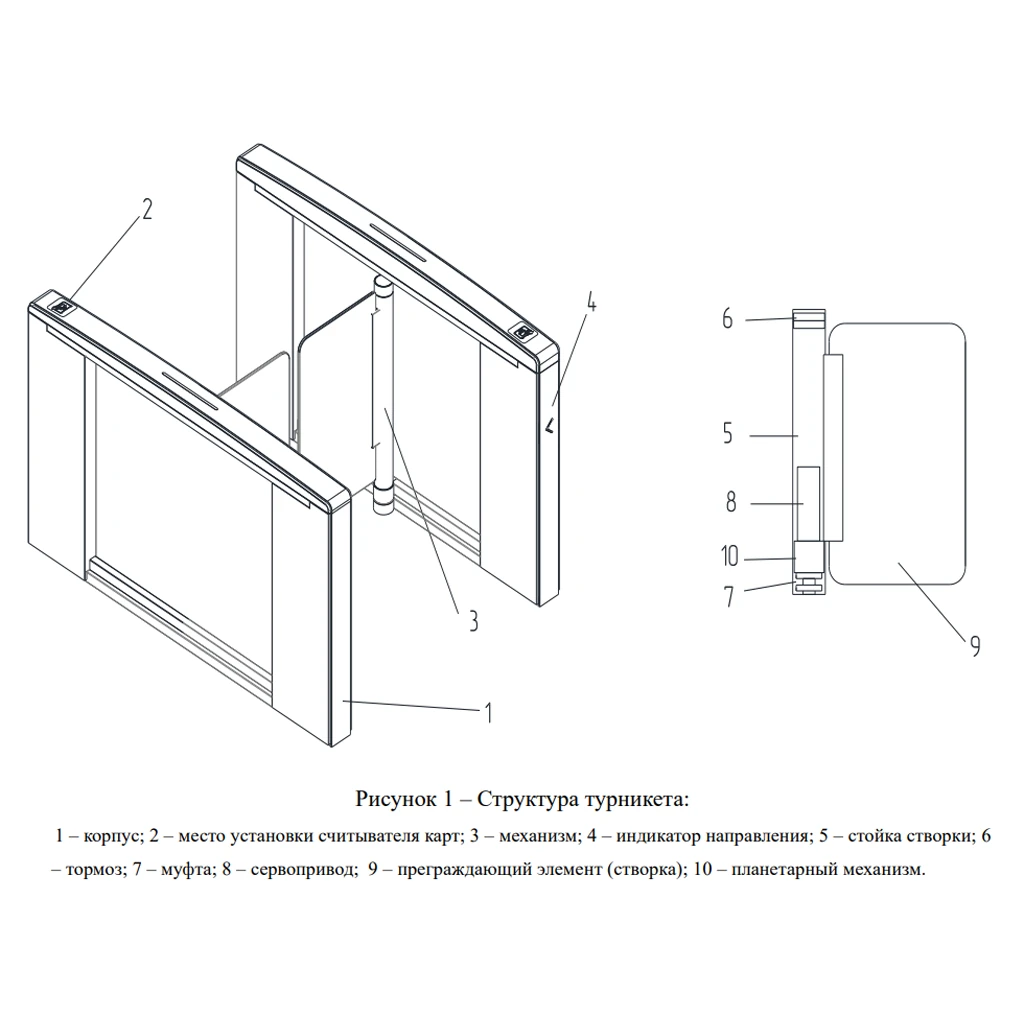 2

4

3

1

6

5

8

10

7

9

Рисунок 1 – Структура турникета:

1 – корпус; 2 – место установки считывателя карт; 3 – механизм; 4 – индикатор направления; 5 – стойка створки; 6 – тормоз; 7 – муфта; 8 – сервопривод; 9 – преграждающий элемент (створка); 10 – планетарный механизм.