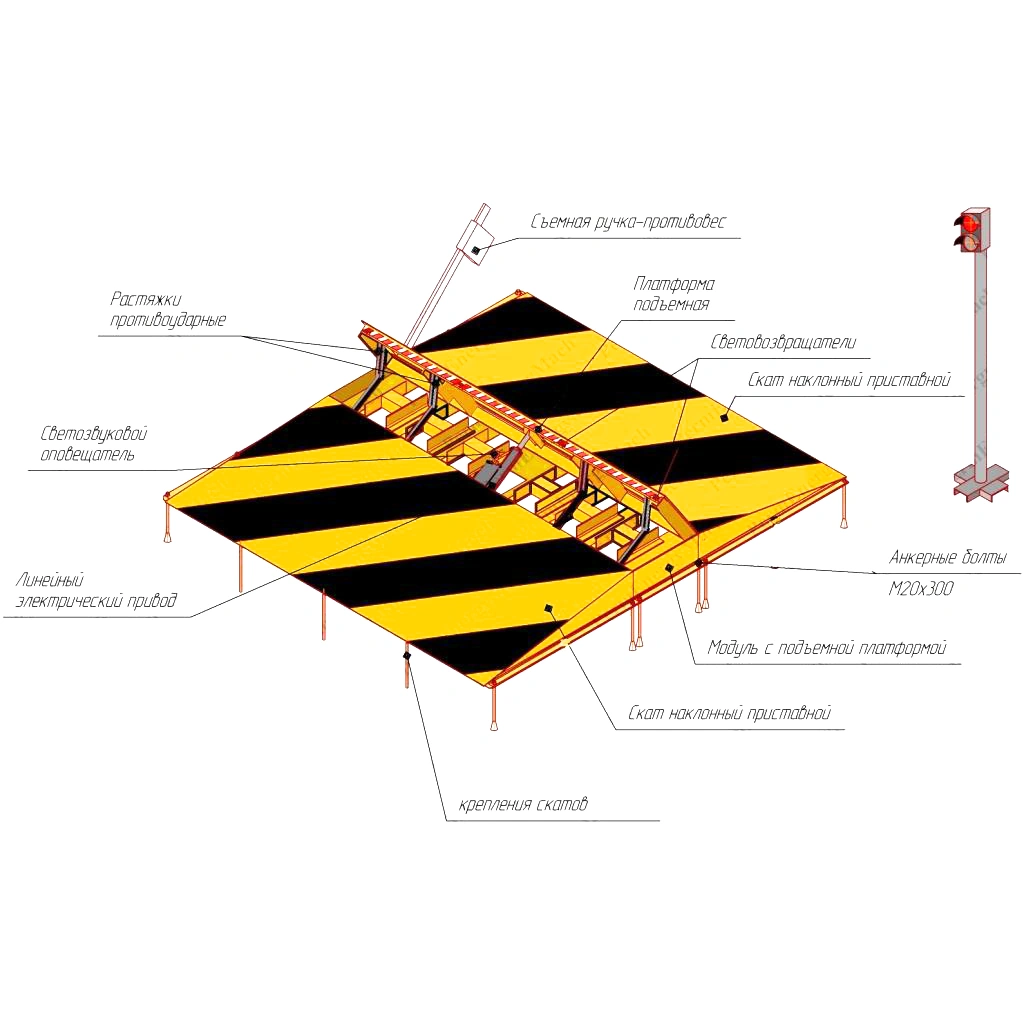 Съемная ручка-противовес

Растяжки противоударные

Платформа подъемная

Световозвращатели

Скат наклонный приставной

Светозвуковой оповещатель

Линейный электрический привод

Анкерные болты М20х300

Модуль с подъемной платформой

Скат наклонный приставной

крепления скатов